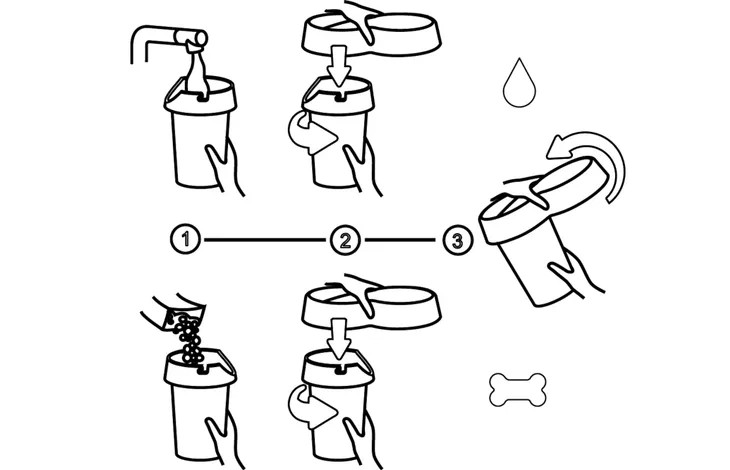 1
2
3